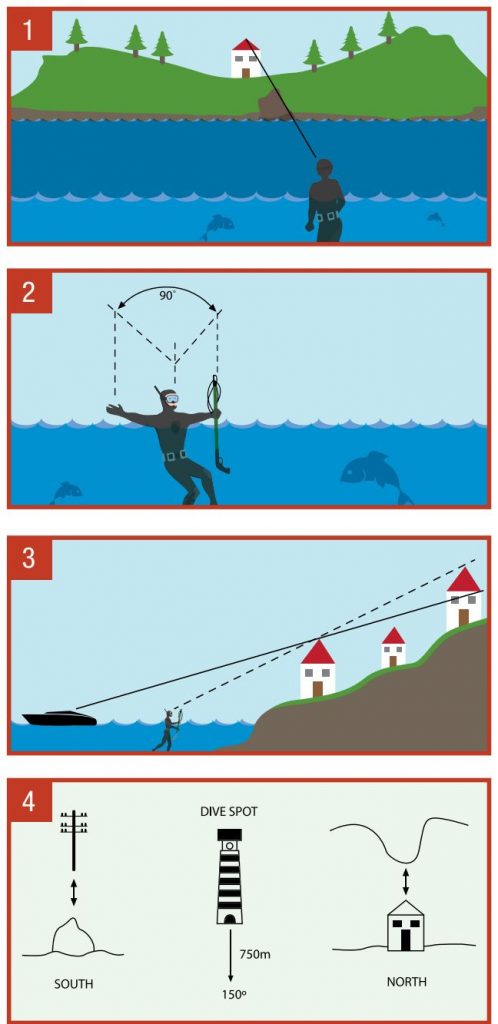 1

2

90°

3

4

DIVE SPOT

750m

150º

SOUTH

NORTH